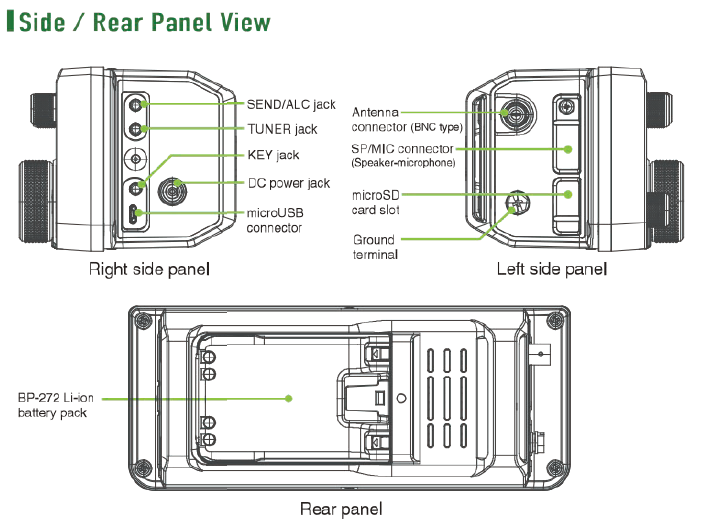 Side / Rear Panel View

SEND/ALC jack
TUNER jack
KEY jack
DC power jack
microUSB connector

Right side panel

Antenna connector (BNC type)
SP/MIC connector (Speaker-microphone)
microSD card slot
Ground terminal

Left side panel

BP-272 Li-ion battery pack

Rear panel